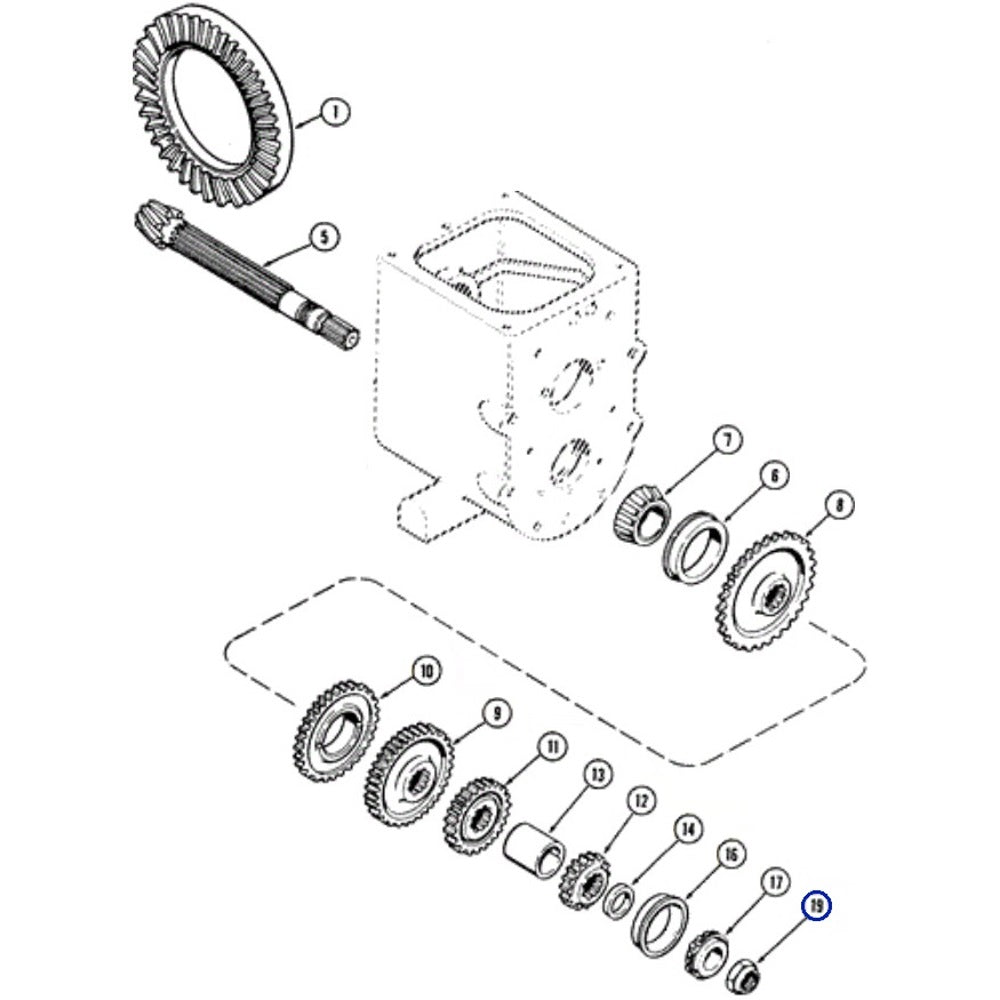 1
5
7
6
8
10
9
11
13
12
14
16
17
19